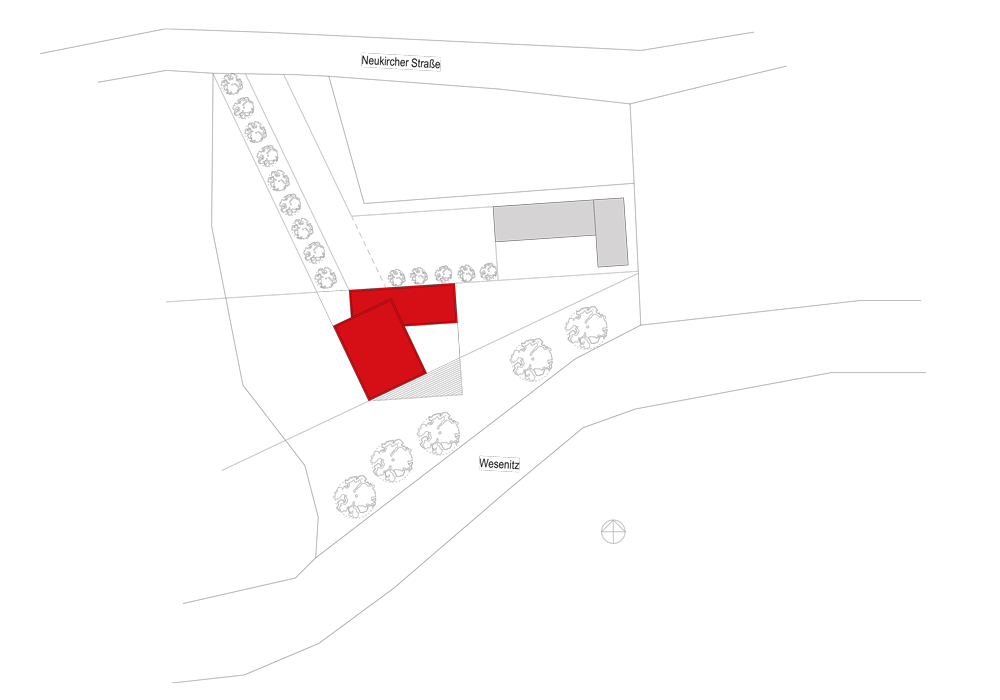 Neukircher Straße

Wesenitz